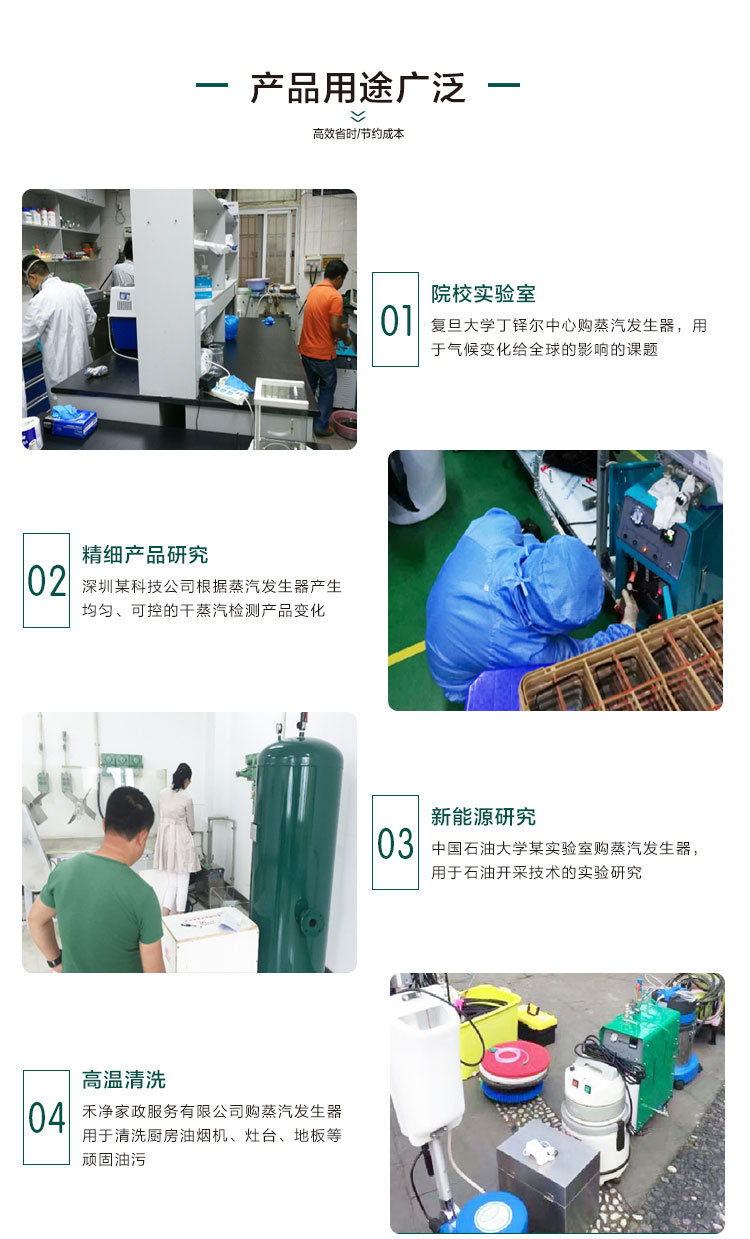 产品用途广泛

高效省时/节约成本

01
院校实验室
复旦大学丁铎尔中心购蒸汽发生器，用于气候变化给全球的影响的课题

02
精细产品研究
深圳某科技公司根据蒸汽发生器产生均匀、可控的干蒸汽检测产品变化

03
新能源研究
中国石油大学某实验室购蒸汽发生器，用于石油开采技术的实验研究

04
高温清洗
禾净家政服务有限公司购蒸汽发生器用于清洗厨房油烟机、灶台、地板等顽固油污